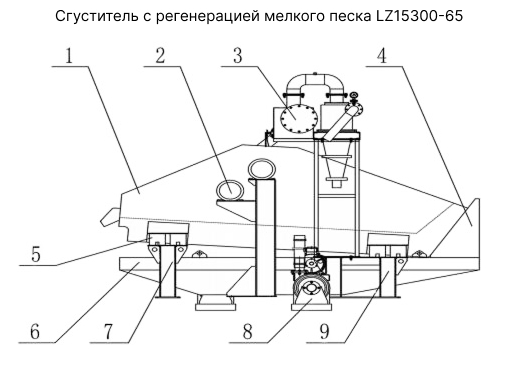 Сгуститель с регенерацией мелкого песка LZ15300-65

1
2
3
4
5
6
7
8
9