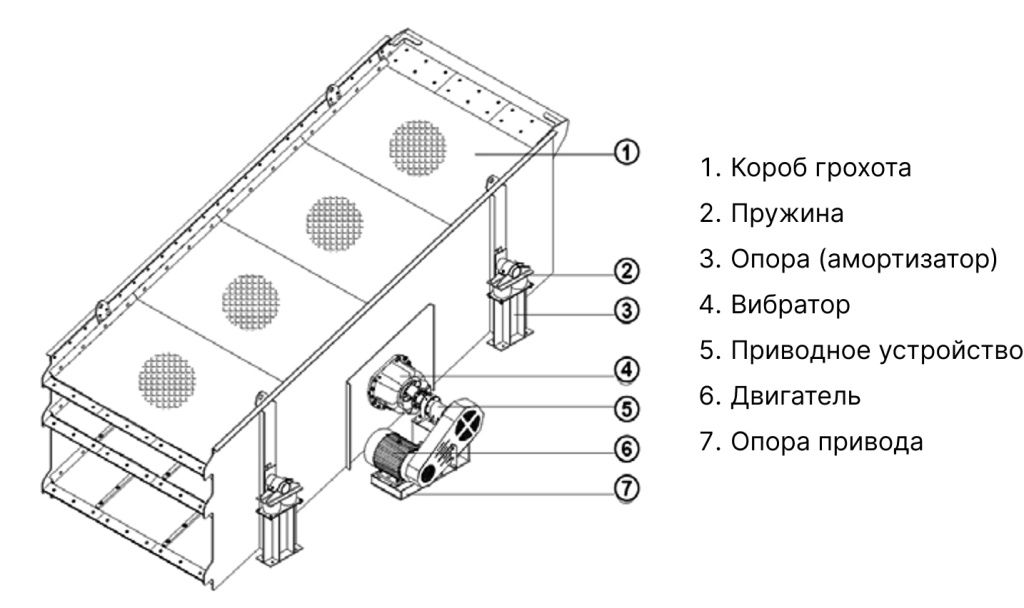 ①
②
③
④
⑤
⑥
⑦

1. Короб грохота
2. Пружина
3. Опора (амортизатор)
4. Вибратор
5. Приводное устройство
6. Двигатель
7. Опора привода